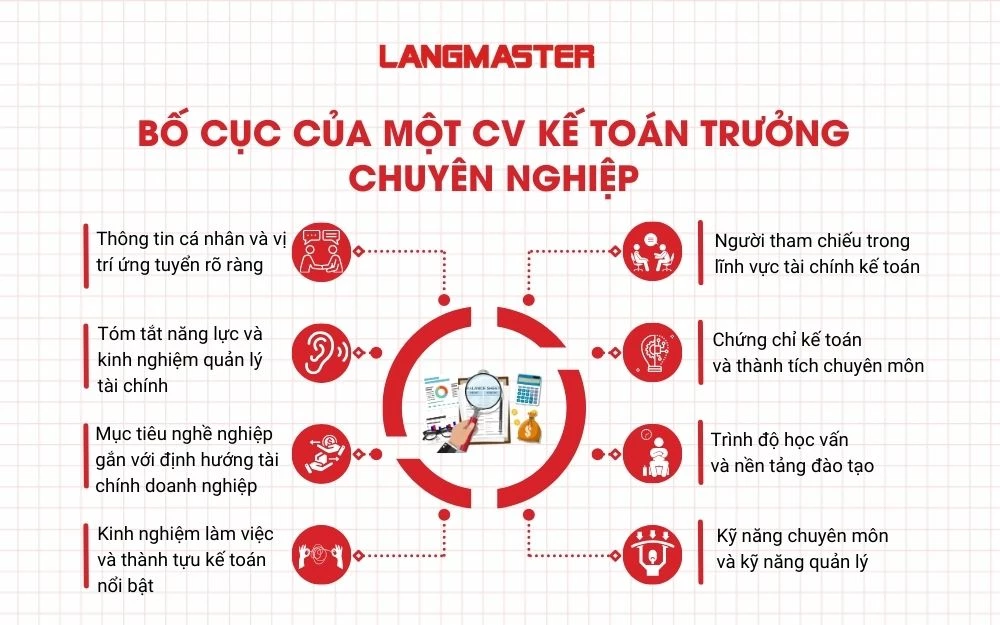 LANGMASTER

BỐ CỤC CỦA MỘT CV KẾ TOÁN TRƯỞNG CHUYÊN NGHIỆP

Thông tin cá nhân và vị trí ứng tuyển rõ ràng

Tóm tắt năng lực và kinh nghiệm quản lý tài chính

Mục tiêu nghề nghiệp gắn với định hướng tài chính doanh nghiệp

Kinh nghiệm làm việc và thành tựu kế toán nổi bật

Người tham chiếu trong lĩnh vực tài chính kế toán

Chứng chỉ kế toán và thành tích chuyên môn

Trình độ học vấn và nền tảng đào tạo

Kỹ năng chuyên môn và kỹ năng quản lý