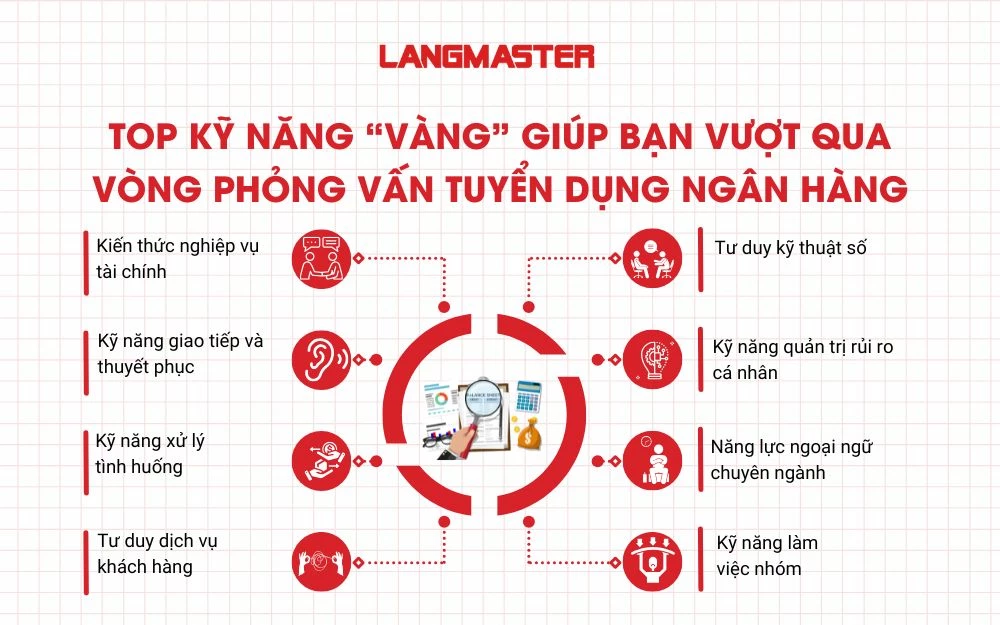 LANGMASTER

TOP KỸ NĂNG "VÀNG" GIÚP BẠN VƯỢT QUA VÒNG PHỎNG VẤN TUYỂN DỤNG NGÂN HÀNG

Kiến thức nghiệp vụ tài chính

Kỹ năng giao tiếp và thuyết phục

Kỹ năng xử lý tình huống

Tư duy dịch vụ khách hàng

BALANCE SHEET

Tư duy kỹ thuật số

Kỹ năng quản trị rủi ro cá nhân

Năng lực ngoại ngữ chuyên ngành

Kỹ năng làm việc nhóm